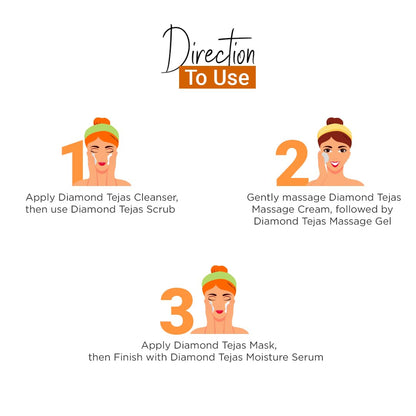 Direction
To Use

1
Apply Diamond Tejas Cleanser, then use Diamond Tejas Scrub

2
Gently massage Diamond Tejas Massage Cream, followed by Diamond Tejas Massage Gel

3
Apply Diamond Tejas Mask, then Finish with Diamond Tejas Moisture Serum