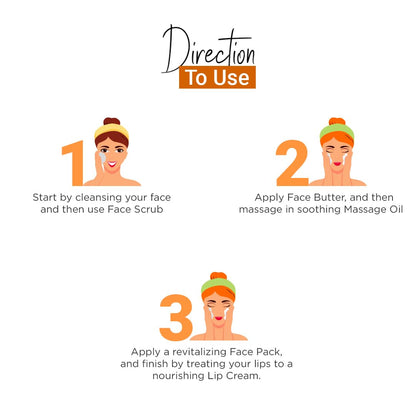 Direction
To Use

1
Start by cleansing your face and then use Face Scrub

2
Apply Face Butter, and then massage in soothing Massage Oil

3
Apply a revitalizing Face Pack, and finish by treating your lips to a nourishing Lip Cream.